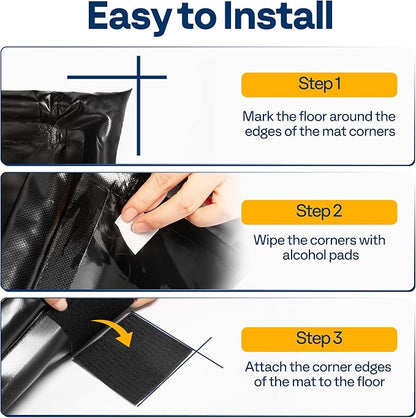 Easy to Install

Step 1

Mark the floor around the edges of the mat corners

Step 2

Wipe the corners with alcohol pads

Step 3

Attach the corner edges of the mat to the floor