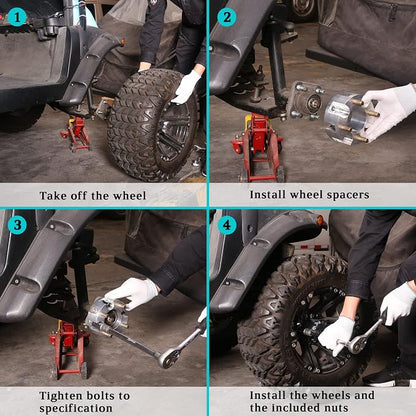 1

Take off the wheel

2

Install wheel spacers

3

Tighten bolts to specification

4

Install the wheels and the included nuts