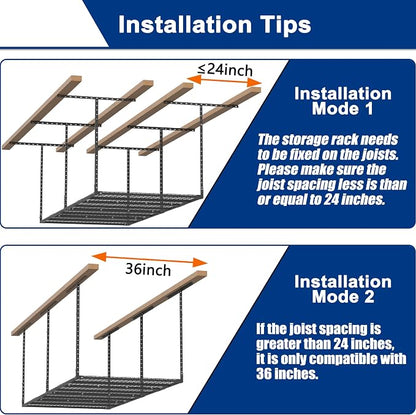 Installation Tips

≤24inch

Installation Mode 1

The storage rack needs to be fixed on the joists. Please make sure the joist spacing less is than or equal to 24 inches.

36inch

Installation Mode 2

If the joist spacing is greater than 24 inches, it is only compatible with 36 inches.