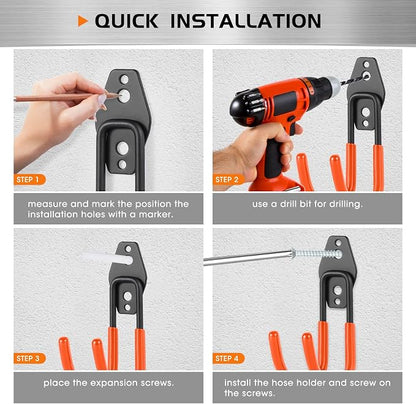 QUICK INSTALLATION

STEP 1

measure and mark the position the installation holes with a marker.

STEP 2

use a drill bit for drilling.

STEP 3

place the expansion screws.

STEP 4

install the hose holder and screw on the screws.