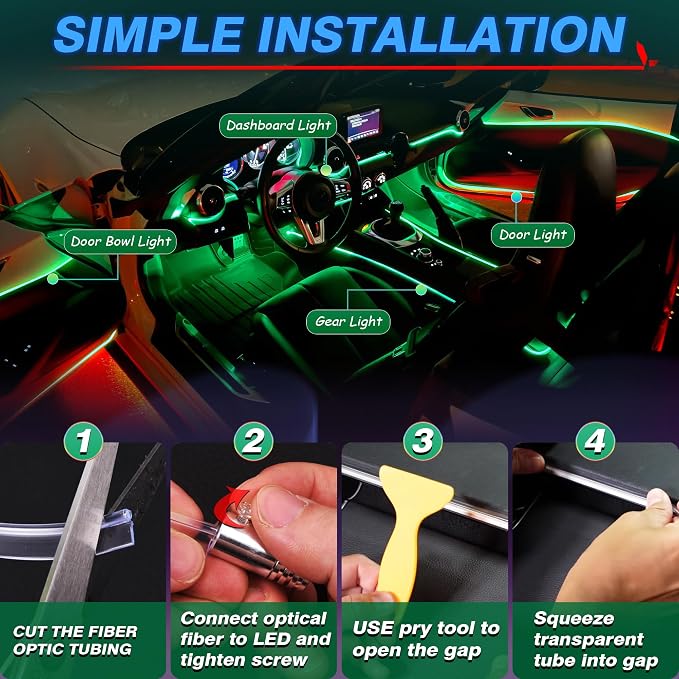 SIMPLE INSTALLATION

Dashboard Light

Door Bowl Light

Door Light

Gear Light

1

CUT THE FIBER OPTIC TUBING

2

Connect optical fiber to LED and tighten screw

3

USE pry tool to open the gap

4

Squeeze transparent tube into gap