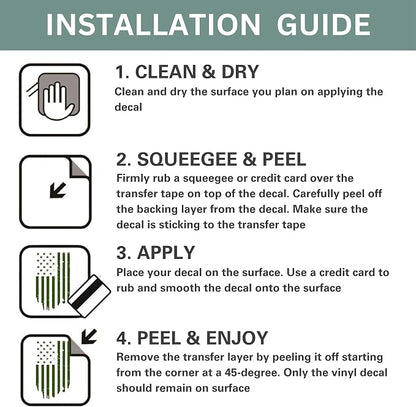 INSTALLATION GUIDE

1. CLEAN & DRY
Clean and dry the surface you plan on applying the decal

2. SQUEEGEE & PEEL
Firmly rub a squeegee or credit card over the transfer tape on top of the decal. Carefully peel off the backing layer from the decal. Make sure the decal is sticking to the transfer tape

3. APPLY
Place your decal on the surface. Use a credit card to rub and smooth the decal onto the surface

4. PEEL & ENJOY
Remove the transfer layer by peeling it off starting from the corner at a 45-degree. Only the vinyl decal should remain on surface