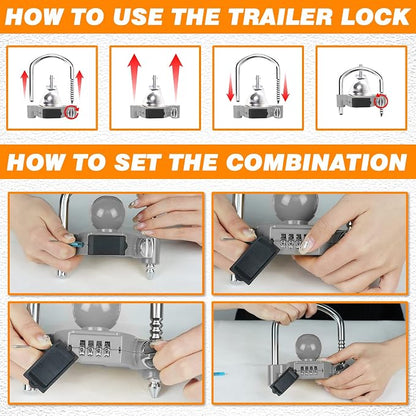 HOW TO USE THE TRAILER LOCK

HOW TO SET THE COMBINATION