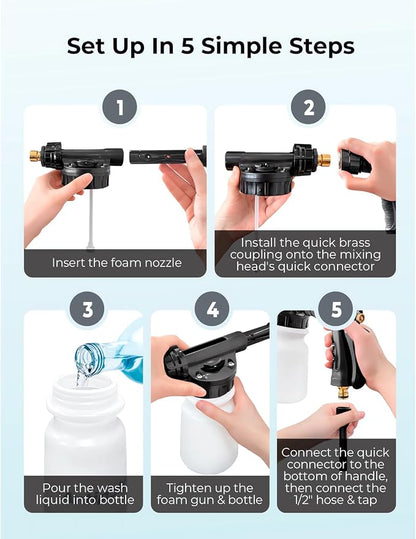 Set Up In 5 Simple Steps

1

Insert the foam nozzle

2

Install the quick brass coupling onto the mixing head's quick connector

3

Pour the wash liquid into bottle

4

Tighten up the foam gun & bottle

5

Connect the quick connector to the bottom of handle, then connect the 1/2" hose & tap