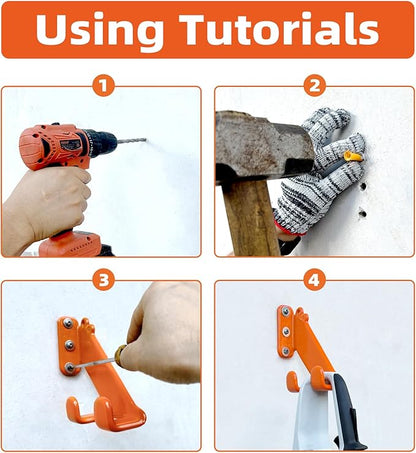 Using Tutorials

1

2

3

4