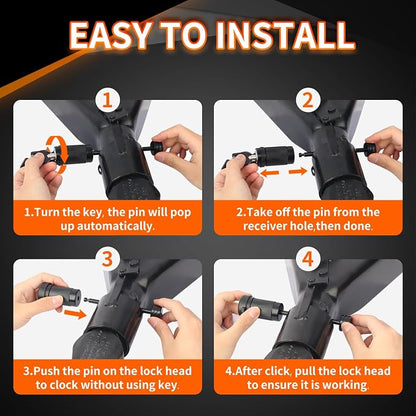 EASY TO INSTALL

1

1.Turn the key, the pin will pop up automatically.

2

2.Take off the pin from the receiver hole,then done.

3

3.Push the pin on the lock head to clock without using key.

4

4.After click, pull the lock head to ensure it is working.