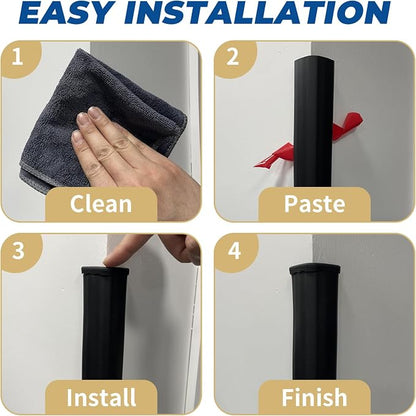 EASY INSTALLATION

1 Clean

2 Paste

3 Install

4 Finish