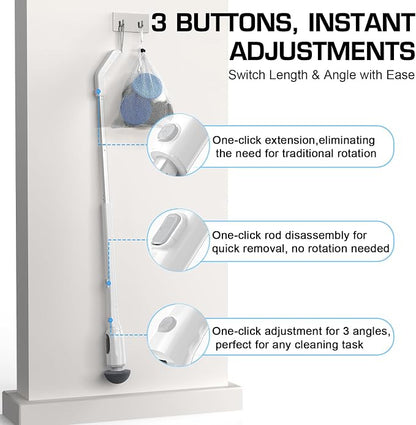 3 BUTTONS, INSTANT ADJUSTMENTS

Switch Length & Angle with Ease

One-click extension,eliminating the need for traditional rotation

One-click rod disassembly for quick removal, no rotation needed

One-click adjustment for 3 angles, perfect for any cleaning task