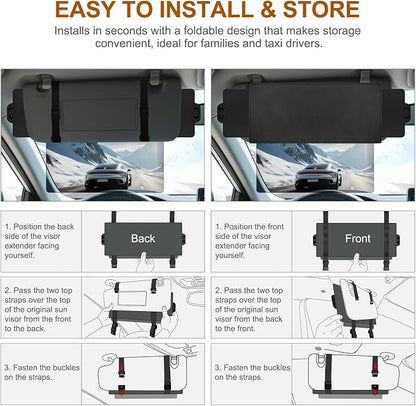 EASY TO INSTALL & STORE

Installs in seconds with a foldable design that makes storage convenient, ideal for families and taxi drivers.

1. Position the back side of the visor extender facing yourself.

Back

2. Pass the two top straps over the top of the original sun visor from the front to the back.

3. Fasten the buckles on the straps.

1. Position the front side of the visor extender facing yourself.

Front

2. Pass the two top straps over the top of the original sun visor from the back to the front.

3. Fasten the buckles on the straps.