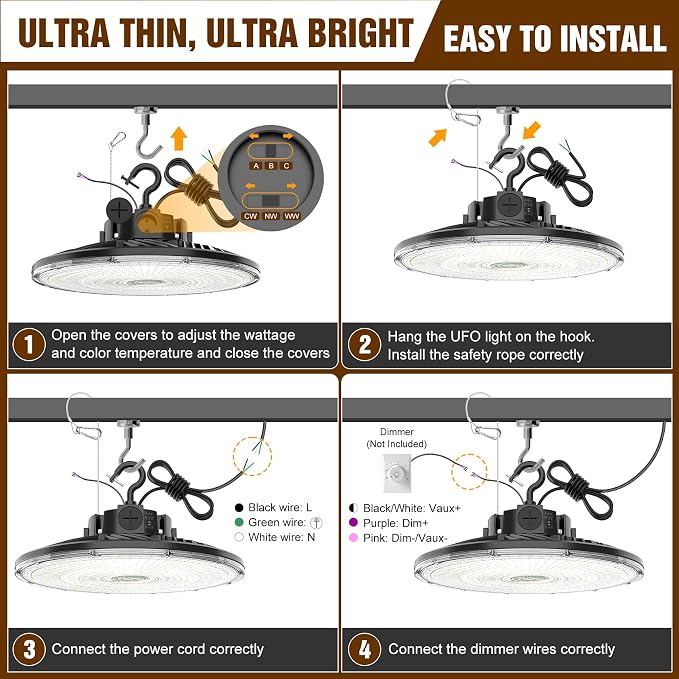 ULTRA THIN, ULTRA BRIGHT EASY TO INSTALL

A B C

CW NW WW

1 Open the covers to adjust the wattage and color temperature and close the covers

2 Hang the UFO light on the hook. Install the safety rope correctly

Black wire: L
Green wire: ⏚
White wire: N

3 Connect the power cord correctly

Dimmer
(Not Included)

Black/White: Vaux+
Purple: Dim+
Pink: Dim-/Vaux-

4 Connect the dimmer wires correctly