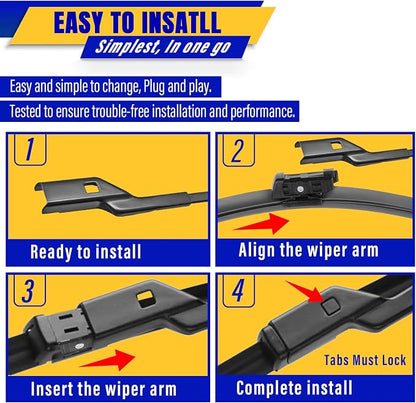 EASY TO INSATLL
Simplest, In one go

Easy and simple to change, Plug and play.
Tested to ensure trouble-free installation and performance.

1
Ready to install

2
Align the wiper arm

3
Insert the wiper arm

4
Tabs Must Lock
Complete install