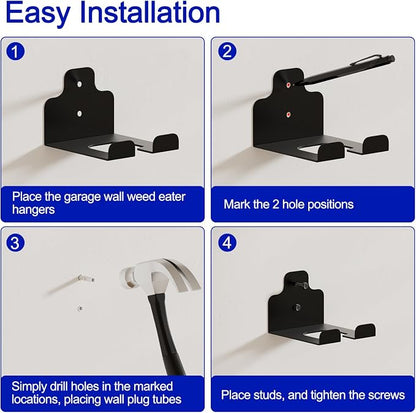 Easy Installation

1

Place the garage wall weed eater hangers

2

Mark the 2 hole positions

3

Simply drill holes in the marked locations, placing wall plug tubes

4

Place studs, and tighten the screws