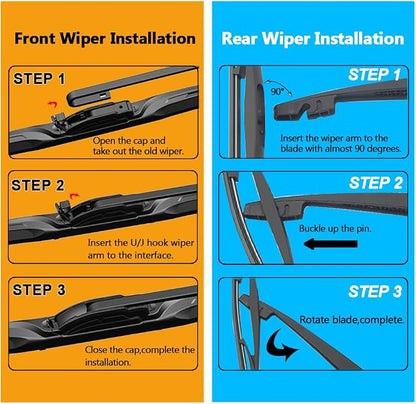 Front Wiper Installation

STEP 1

Open the cap and take out the old wiper.

STEP 2

Insert the U/J hook wiper arm to the interface.

STEP 3

Close the cap,complete the installation.

Rear Wiper Installation

STEP 1

90°

Insert the wiper arm to the blade with almost 90 degrees.

STEP 2

Buckle up the pin.

STEP 3

Rotate blade,complete.