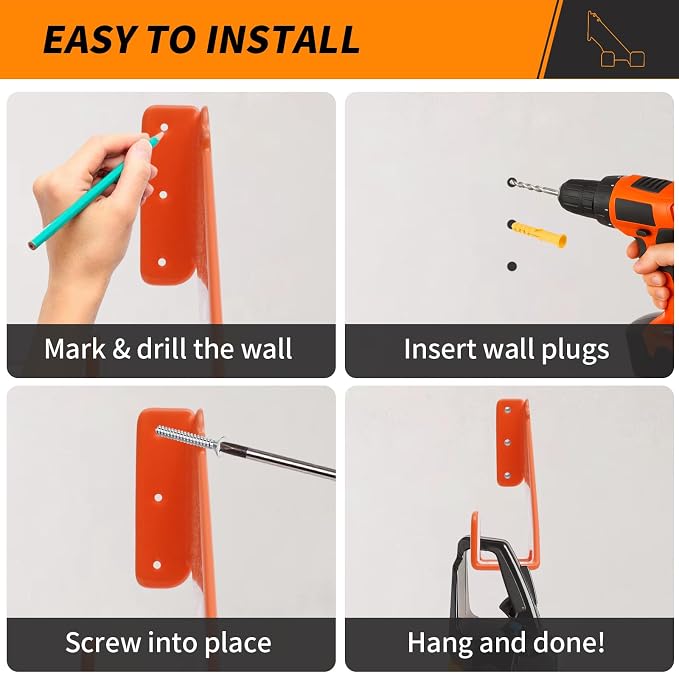 EASY TO INSTALL

Mark & drill the wall

Insert wall plugs

Screw into place

Hang and done!