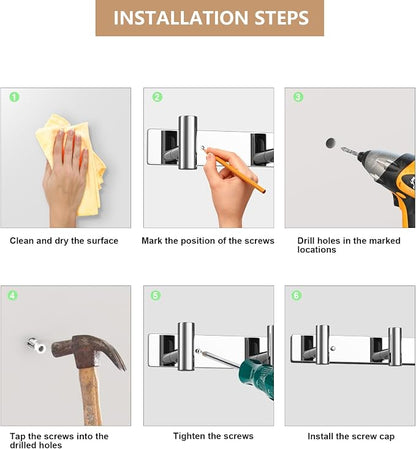 INSTALLATION STEPS

1

Clean and dry the surface

2

Mark the position of the screws

3

Drill holes in the marked locations

4

Tap the screws into the drilled holes

5

Tighten the screws

6

Install the screw cap